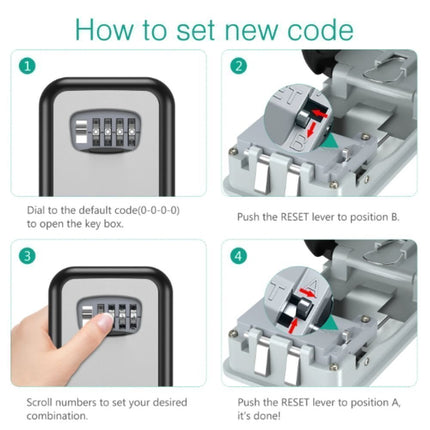 How to set new code

1

Dial to the default code(0-0-0-0) to open the key box.

2

Push the RESET lever to position B.

3

Scroll numbers to set your desired combination.

4

Push the RESET lever to position A, it's done!