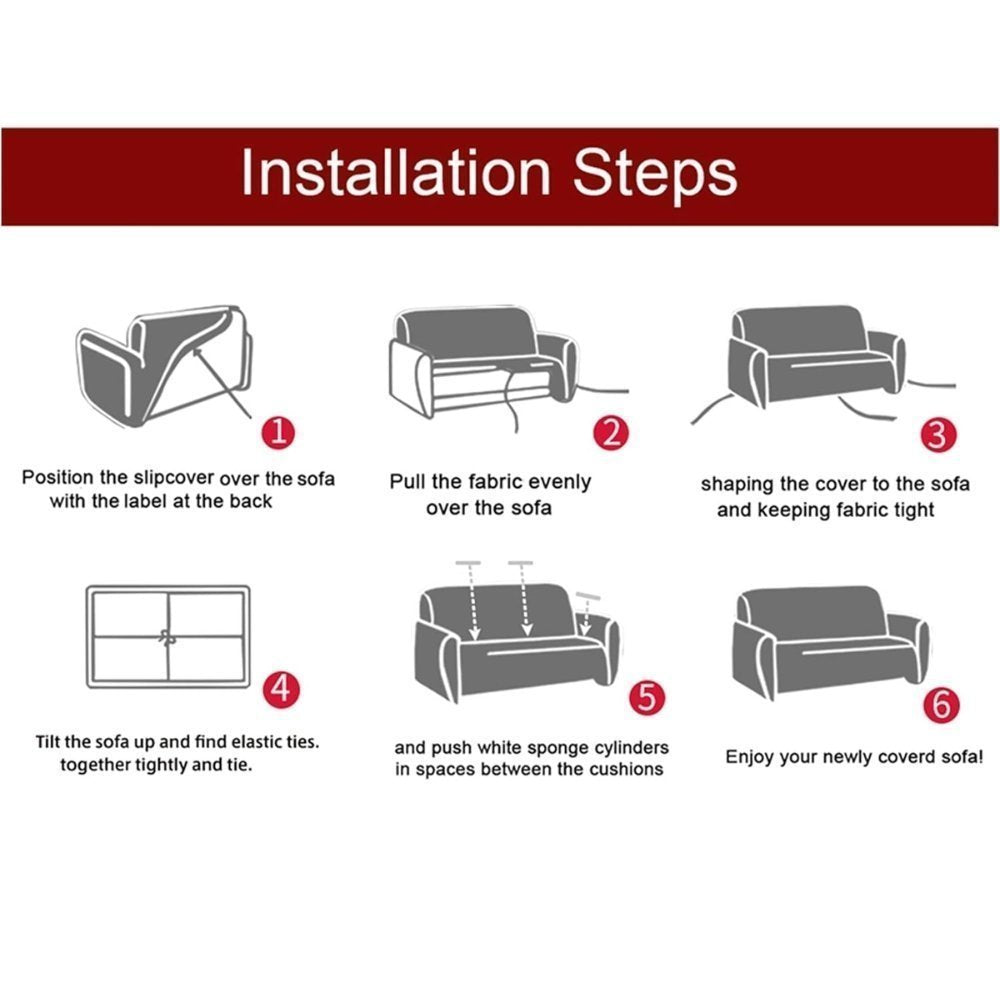 Installation Steps

1
Position the slipcover over the sofa with the label at the back

2
Pull the fabric evenly over the sofa

3
shaping the cover to the sofa and keeping fabric tight

4
Tilt the sofa up and find elastic ties. together tightly and tie.

5
and push white sponge cylinders in spaces between the cushions

6
Enjoy your newly coverd sofa!