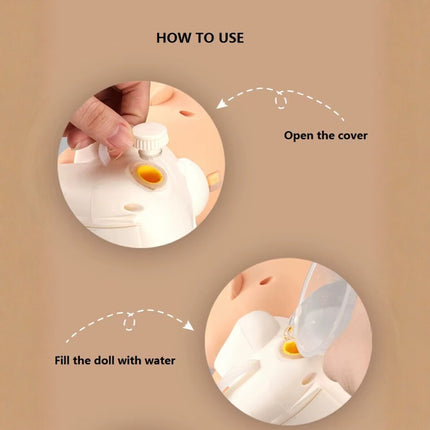 HOW TO USE

Open the cover

Fill the doll with water